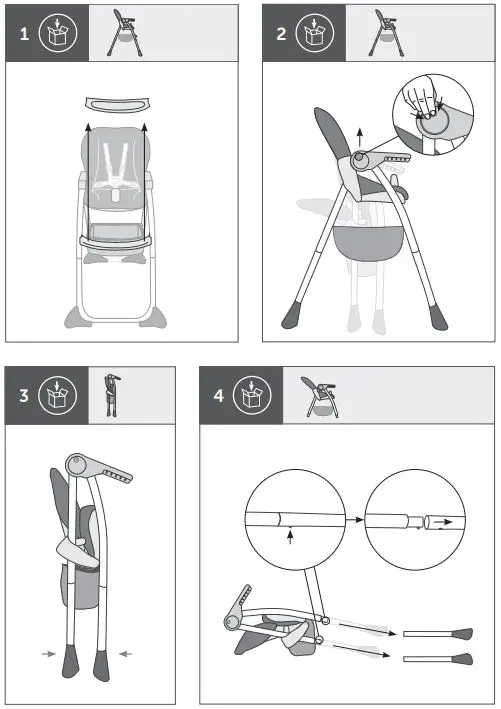 1

2

3

4