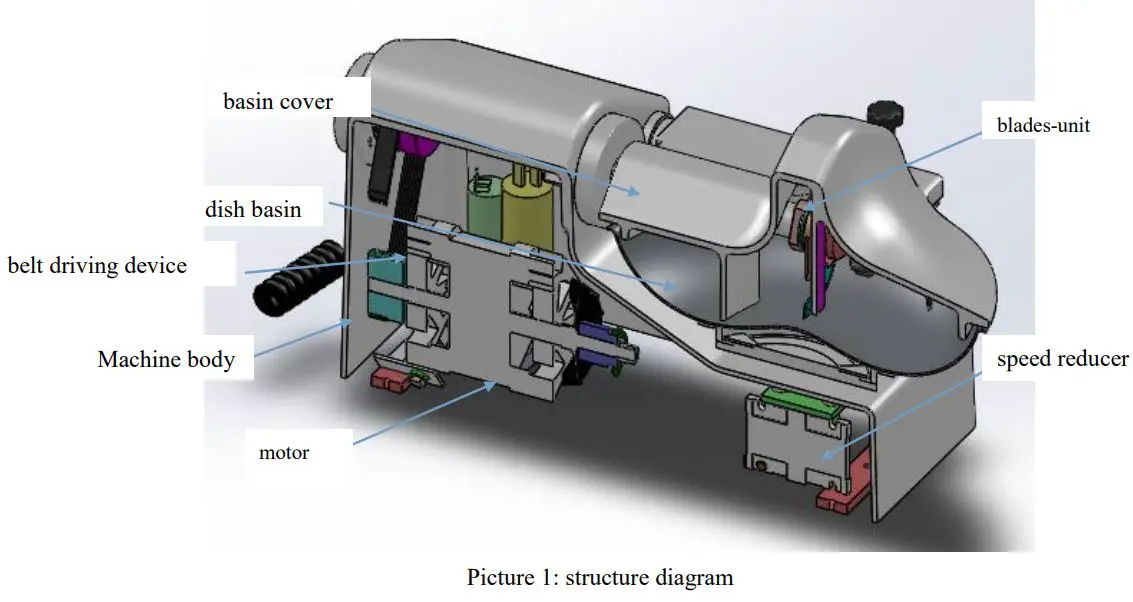 basin cover
blades-unit
dish basin
belt driving device
Machine body
speed reducer
motor
Picture 1: structure diagram