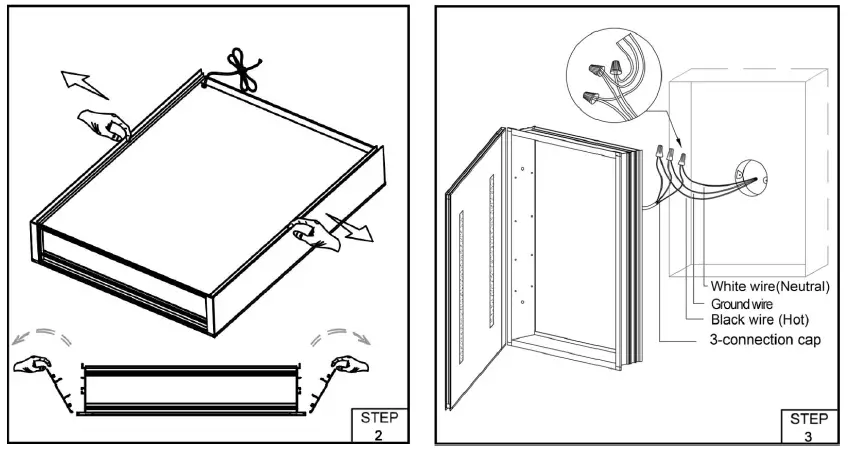 STEP
2

White wire(Neutral)
Ground wire
Black wire (Hot)
3-connection cap

STEP
3