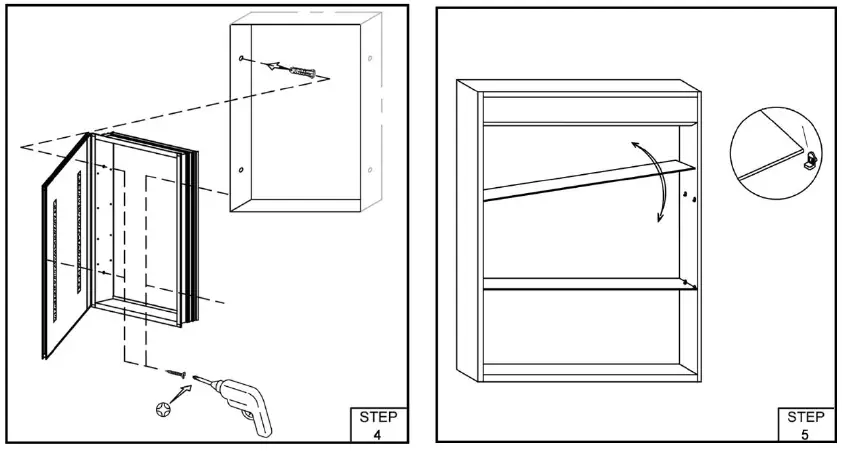 STEP
4

STEP
5