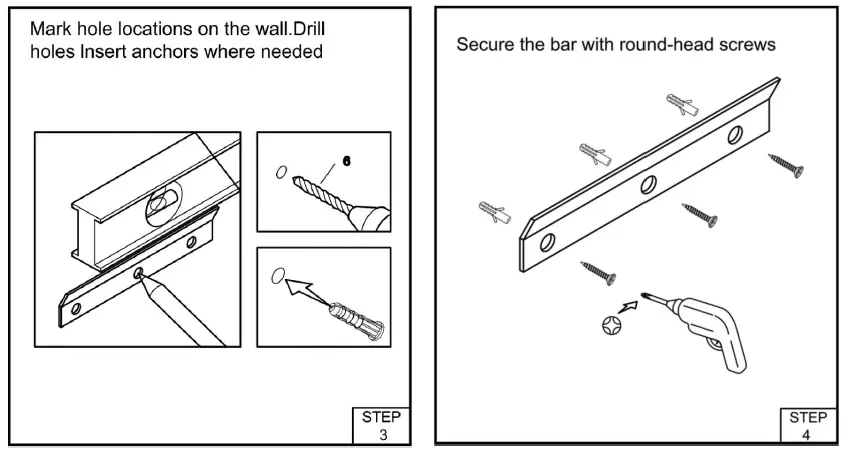 Mark hole locations on the wall.Drill holes Insert anchors where needed

6

STEP
3

Secure the bar with round-head screws

STEP
4