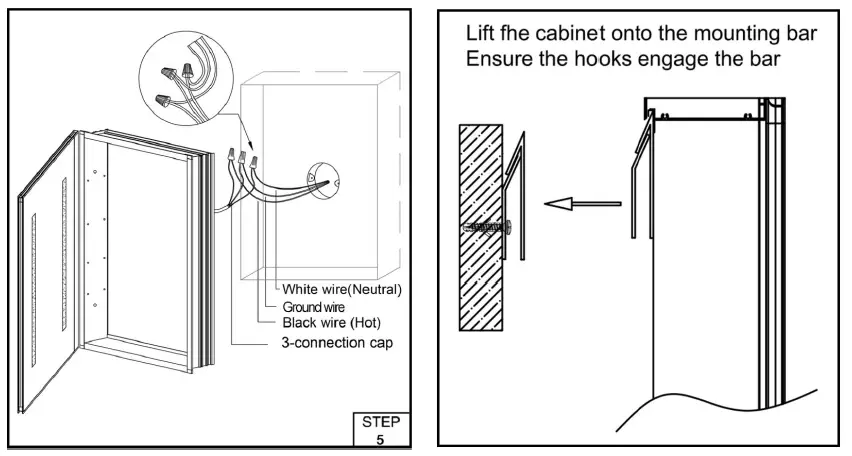 White wire(Neutral)
Ground wire
Black wire (Hot)
3-connection cap

STEP
5

Lift fhe cabinet onto the mounting bar
Ensure the hooks engage the bar