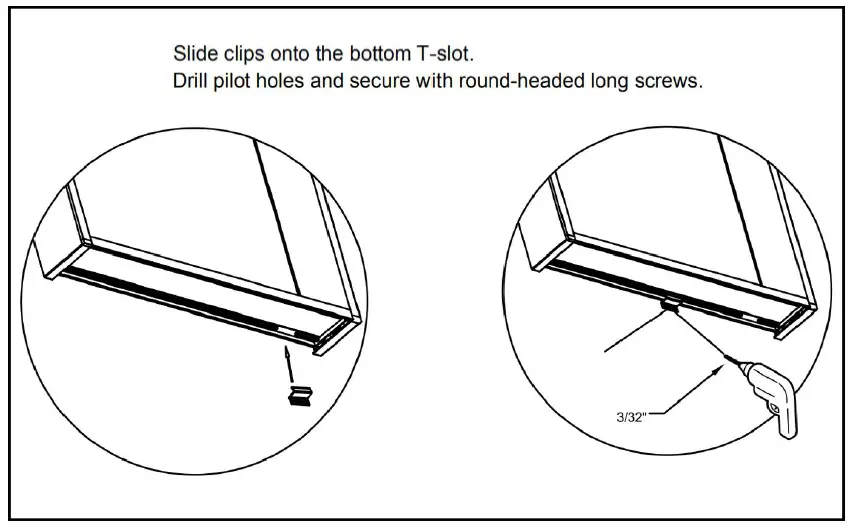 Slide clips onto the bottom T-slot.
Drill pilot holes and secure with round-headed long screws.

3/32"