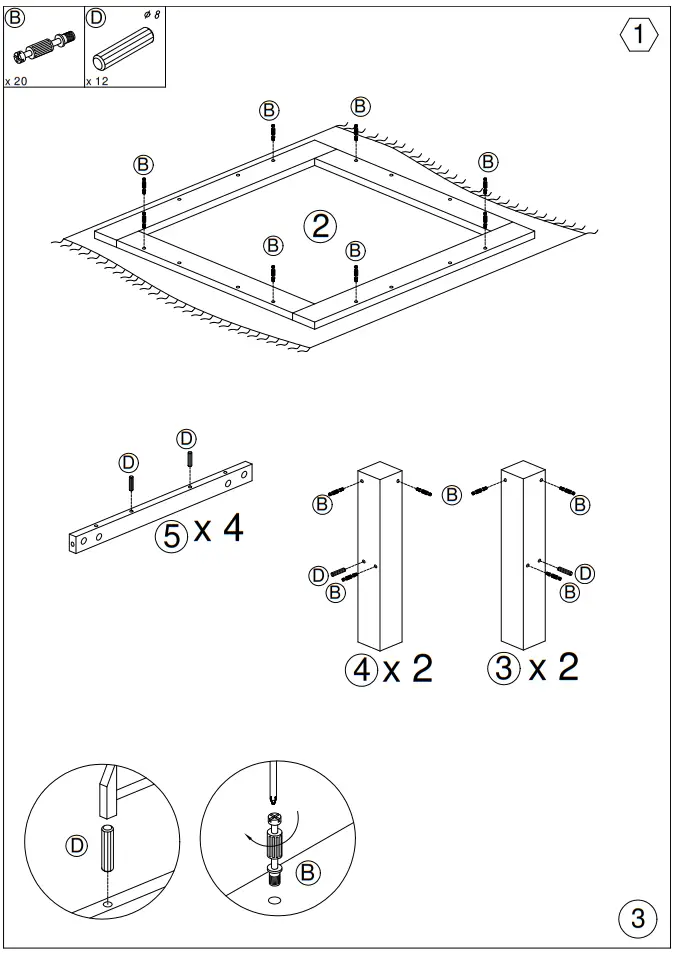 B
x 20
D
ø 8
x 12
1
B
B
B
B
2
B
B
D
D
5 x 4
B
B
B
B
D
B
D
B
4 x 2
3 x 2
D
B
3