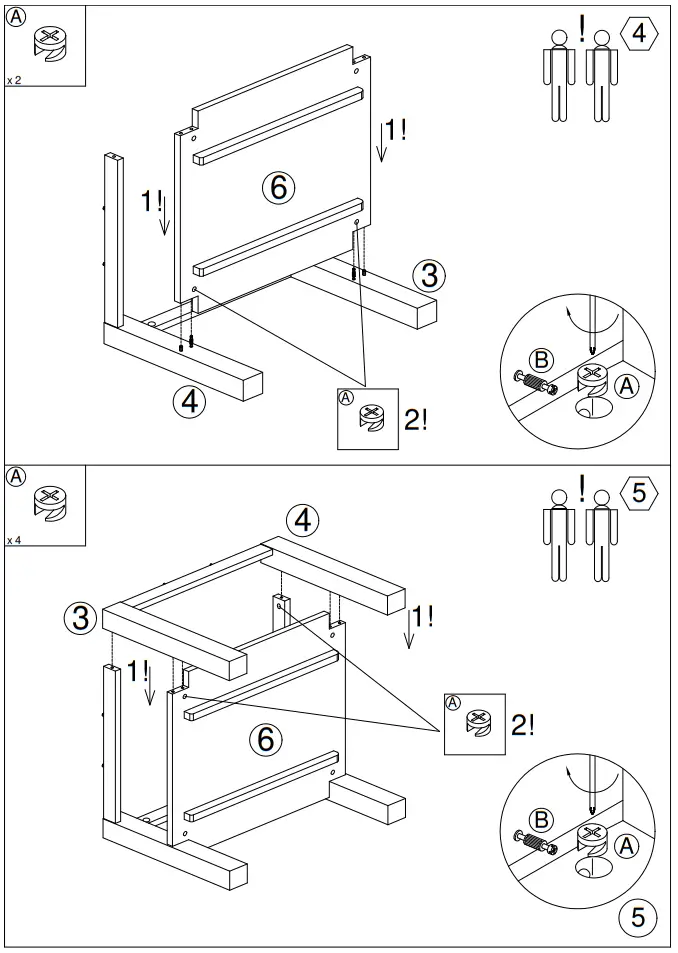 A
x 2

!
4

1!
1!
6
3
4
A
2!
B
A

A
x 4

!
5

4
3
1!
1!
6
A
2!
B
A
5