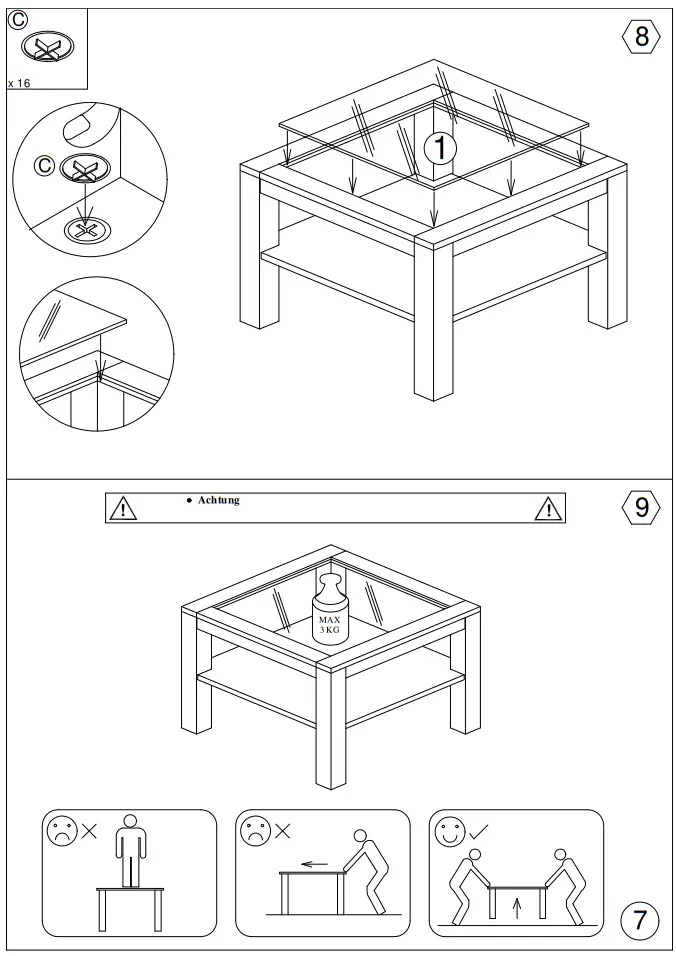 C
x 16

8

C

1

• Achtung

9

MAX
3 KG

7