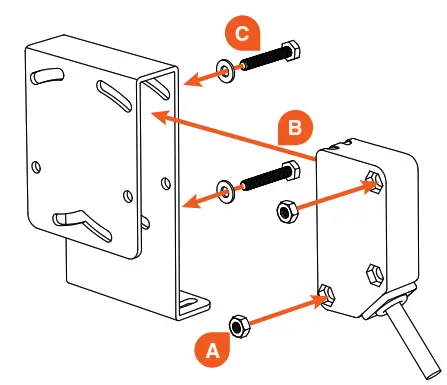 C

B

A