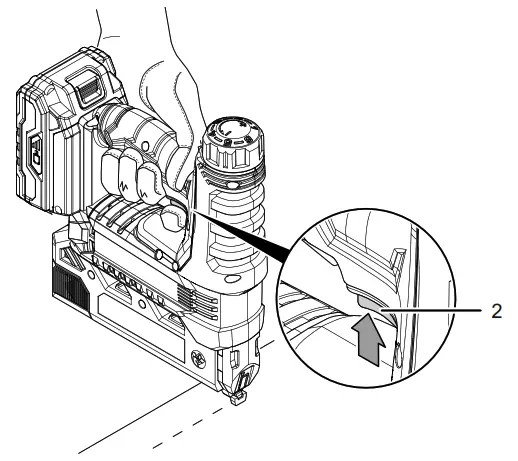 2