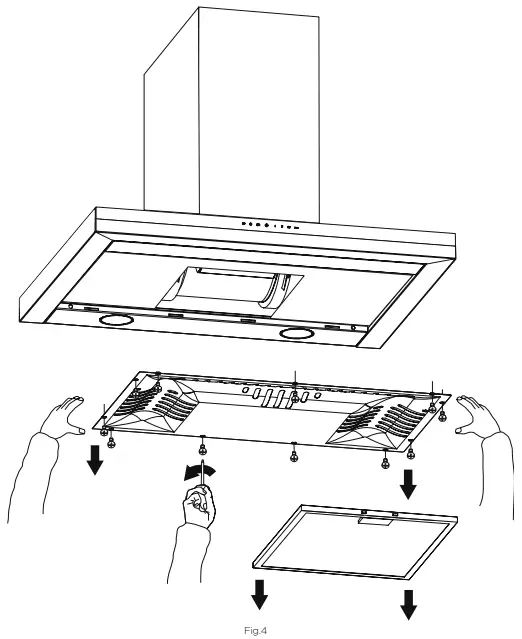 Fig.4