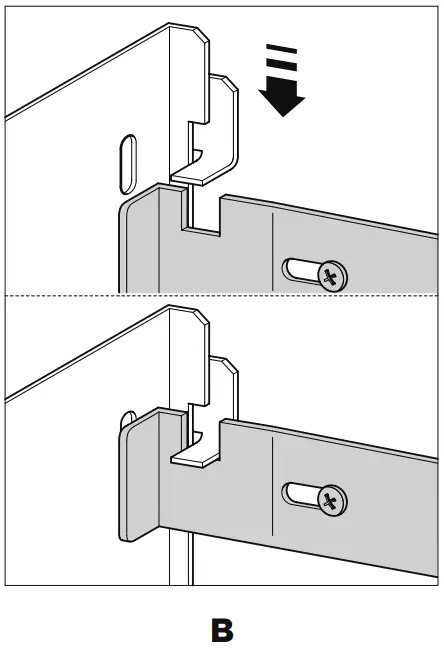 B