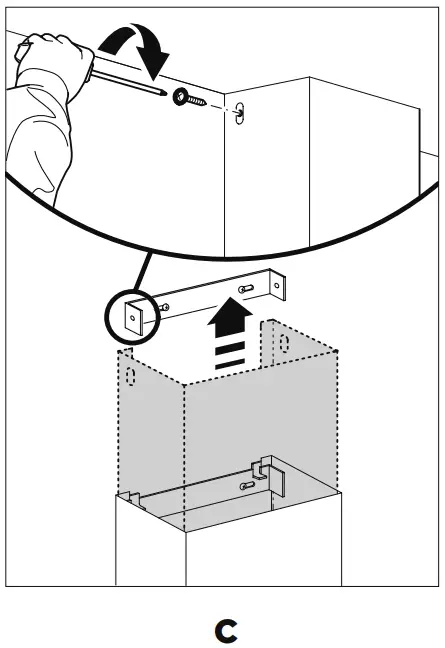 C