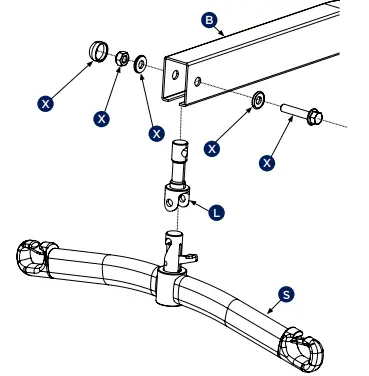 B
X
X
X
X
X
L
S