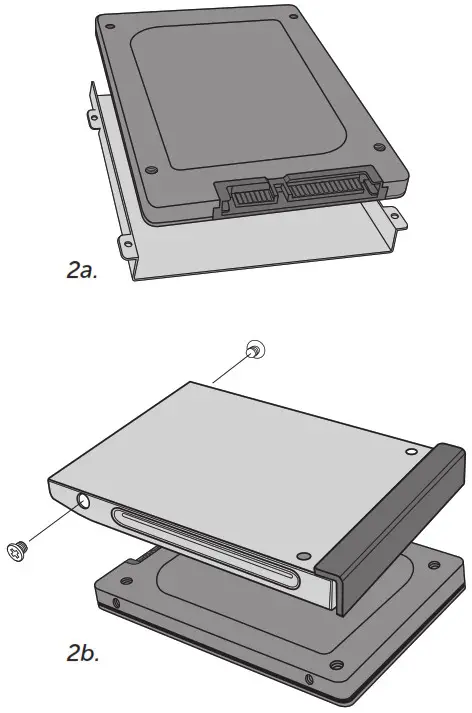 2a.

2b.