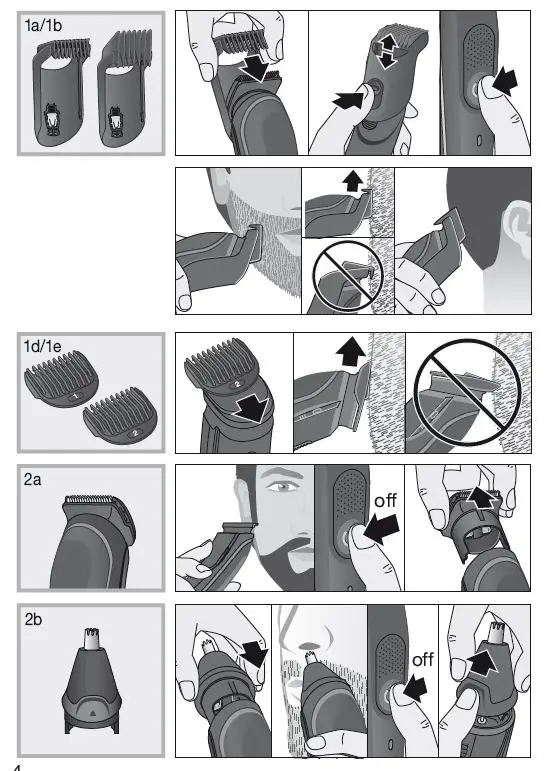 1a/1b

1d/1e

1

2

2

2a

off

2b

off

4