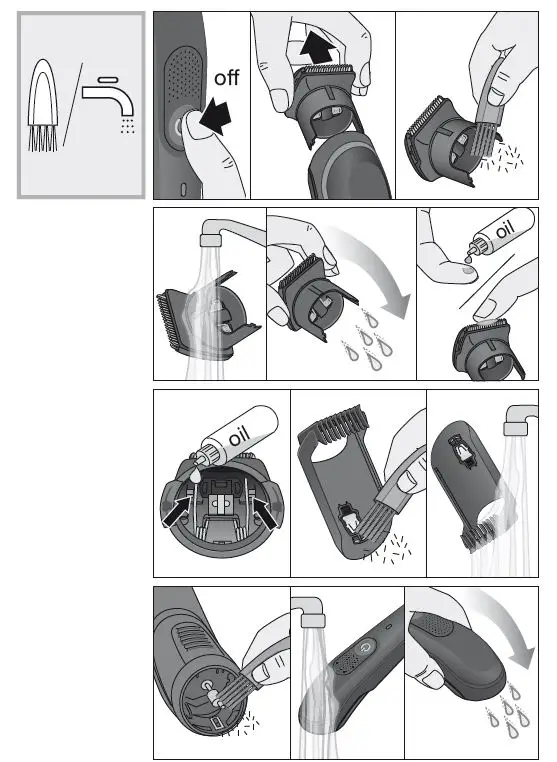 off

oil

oil