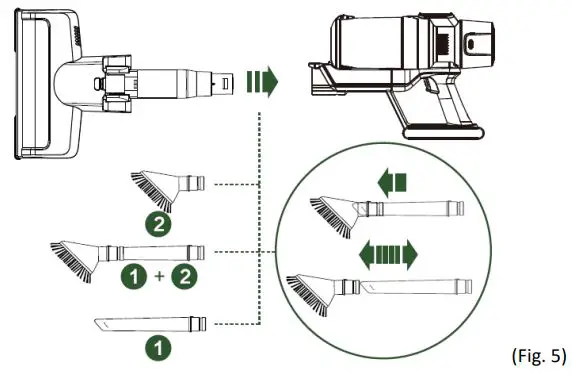 2

1 + 2

1

(Fig. 5)