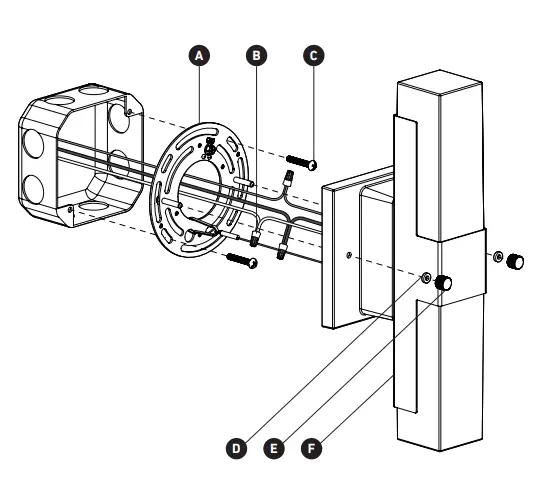 A
B
C
D
E
F