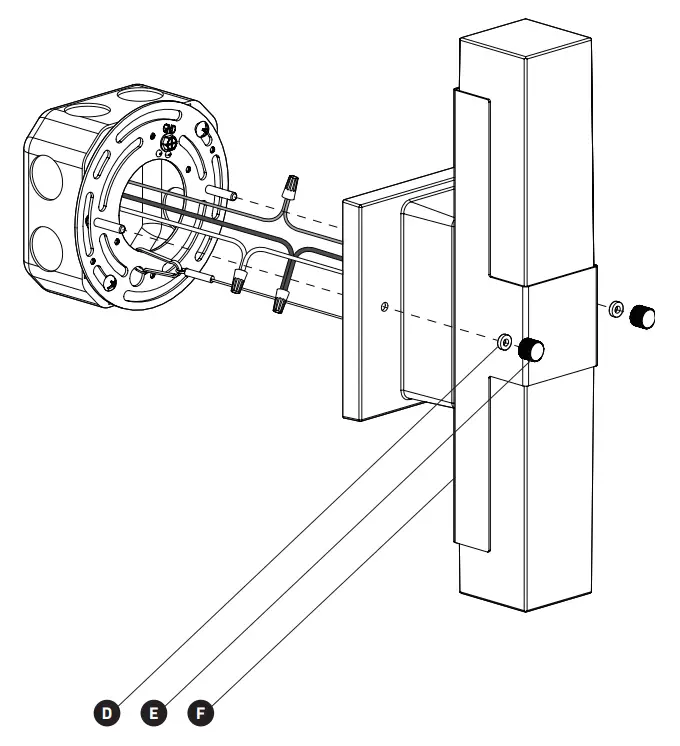 D E F