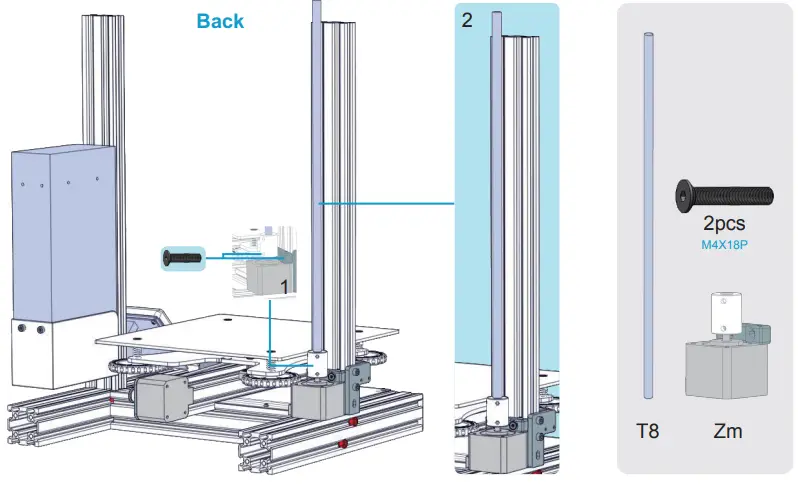 Back

1

2

2pcs
M4X18P

T8

Zm