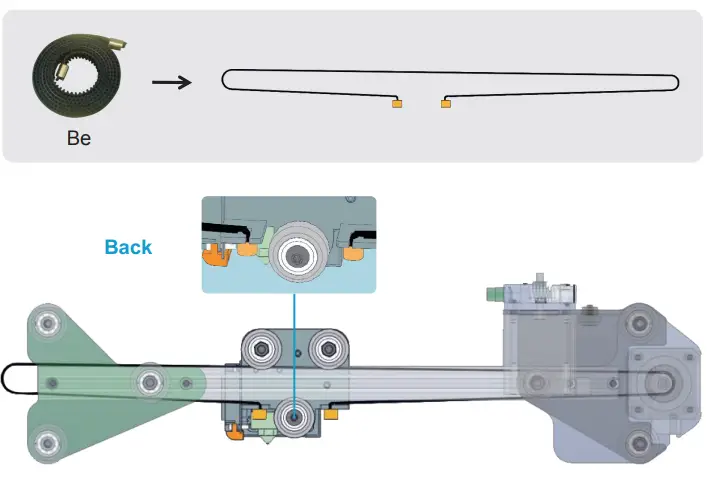 Be

Back