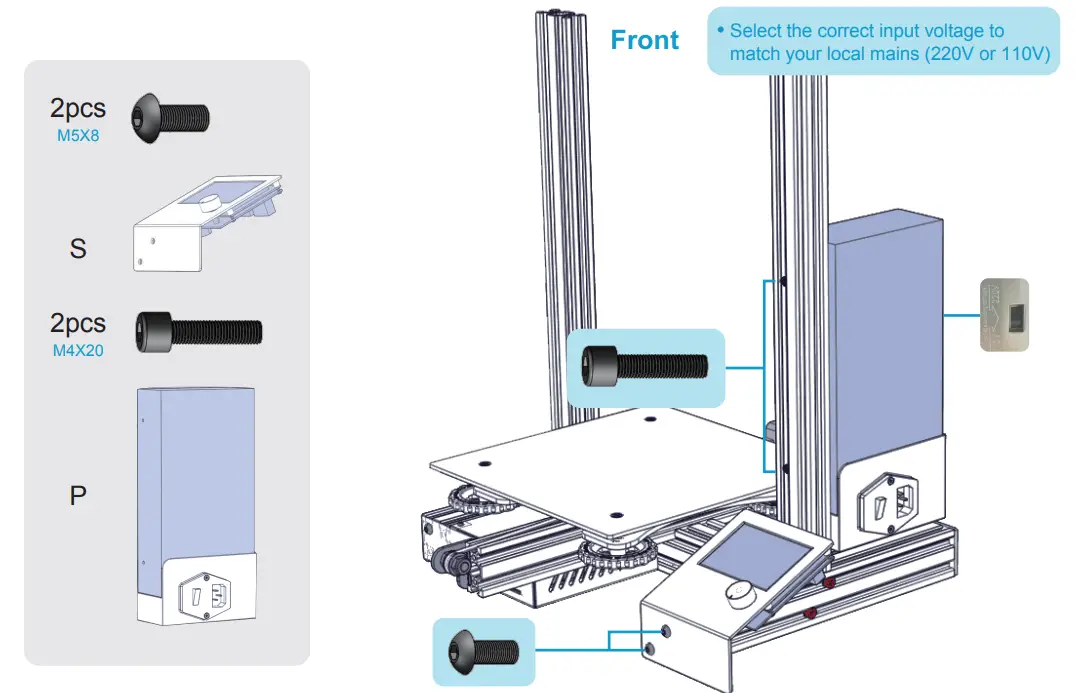 2pcs
M5X8

S

2pcs
M4X20

P

Front

• Select the correct input voltage to match your local mains (220V or 110V)