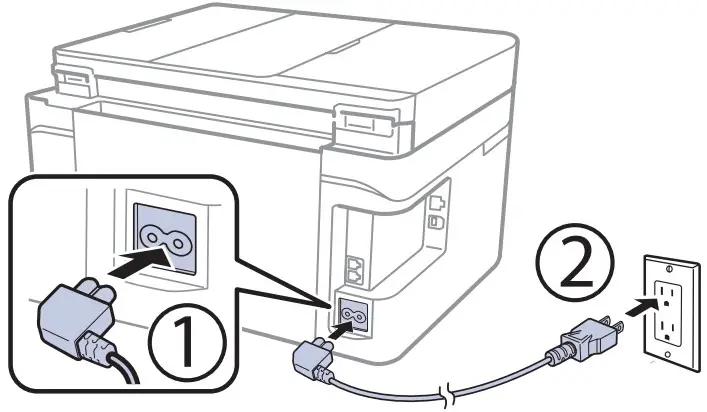 1
2