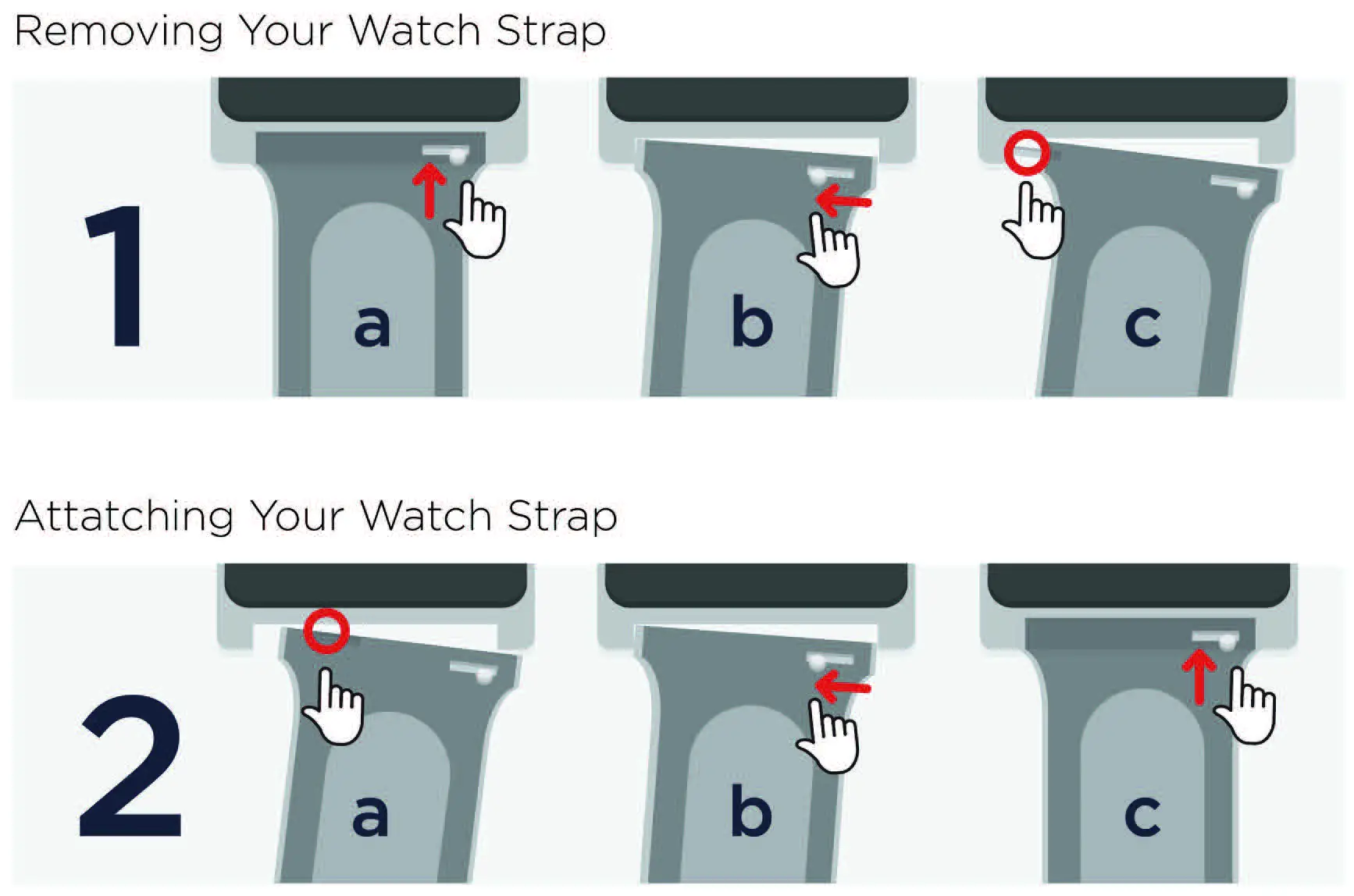 Removing Your Watch Strap

1

a

b

c

Attatching Your Watch Strap

2

a

b

c