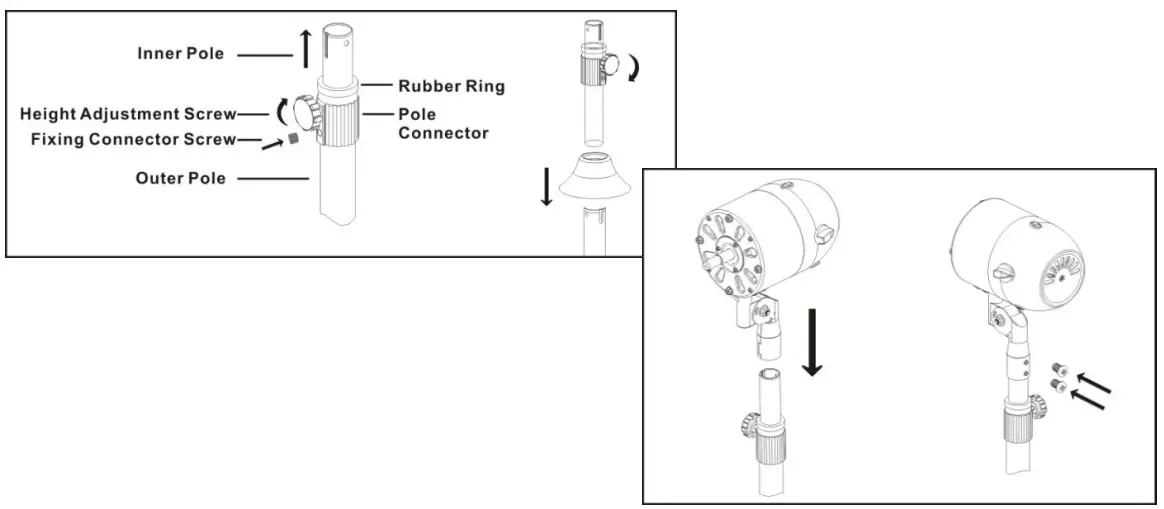 Inner Pole
Rubber Ring
Height Adjustment Screw
Pole Connector
Fixing Connector Screw
Outer Pole