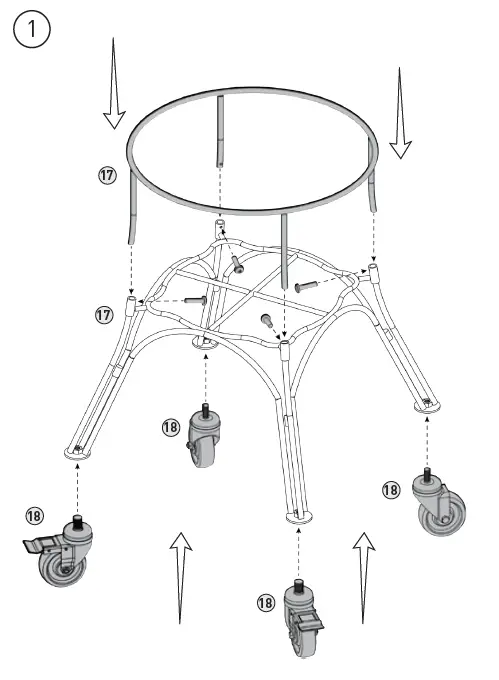 1

17

17

18

18

18

18