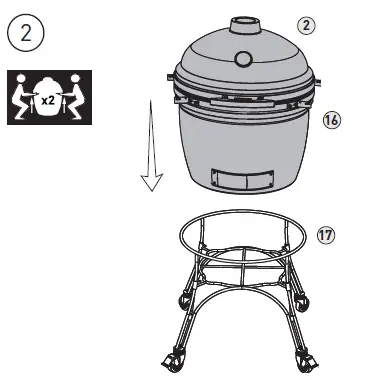 2

x2

2

16

17