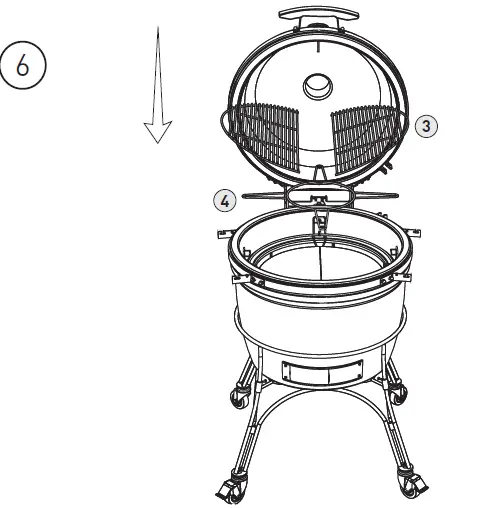 6

3

4