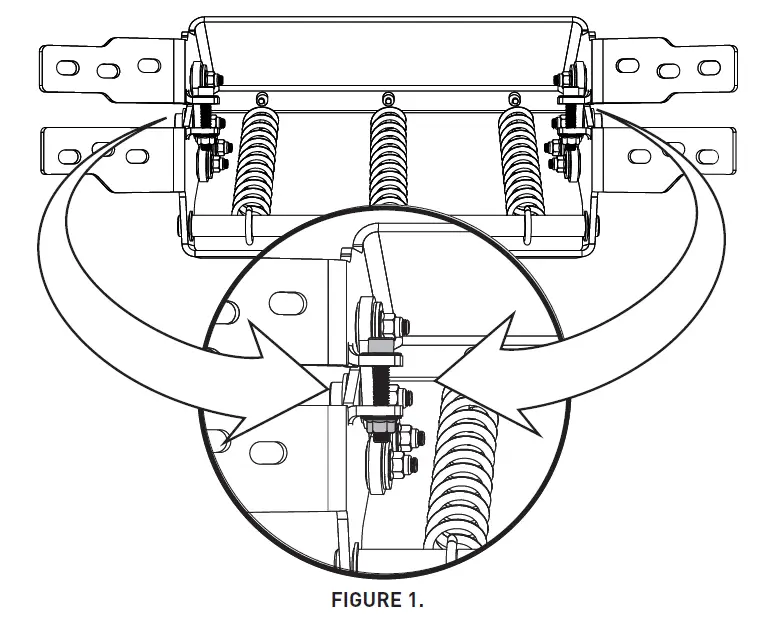 FIGURE 1.