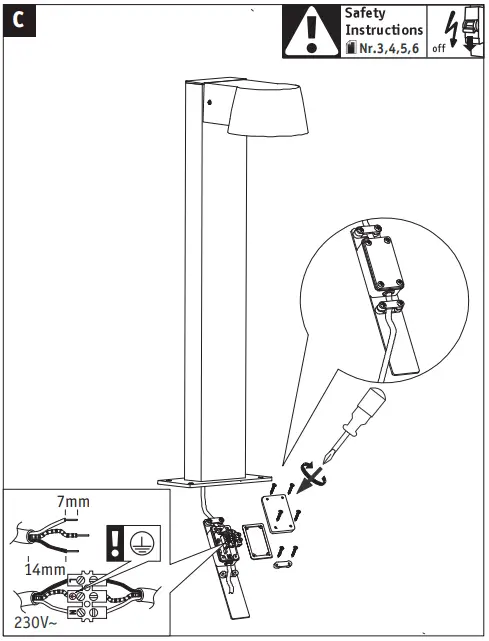 C

Safety Instructions
Nr.3,4,5,6

off

7mm

14mm

230V~