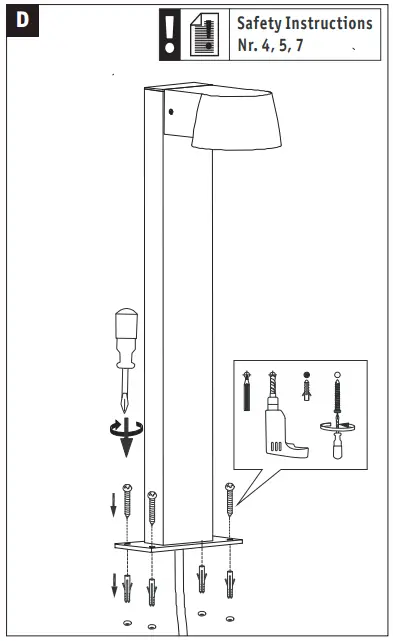 D

Safety Instructions
Nr. 4, 5, 7