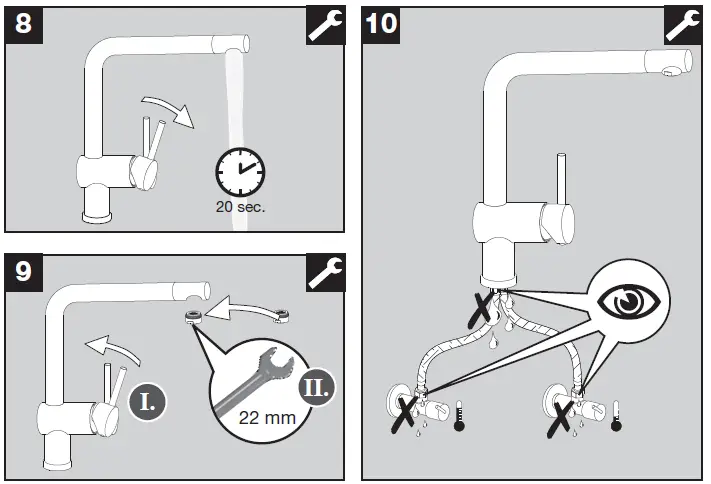 8

20 sec.

9

I.

II.

22 mm

10