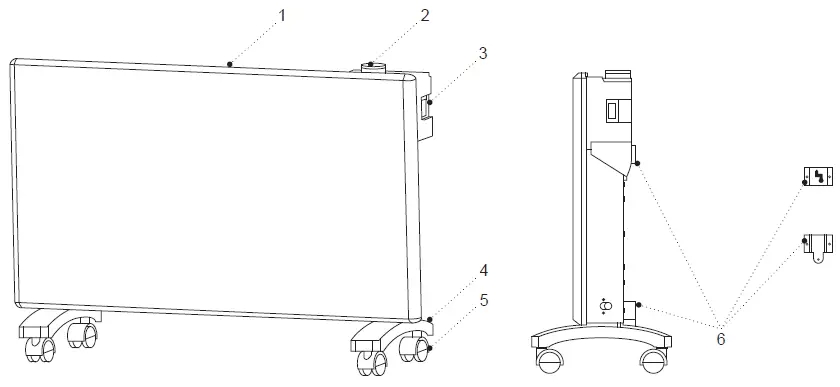 1
2
3
4
5
6