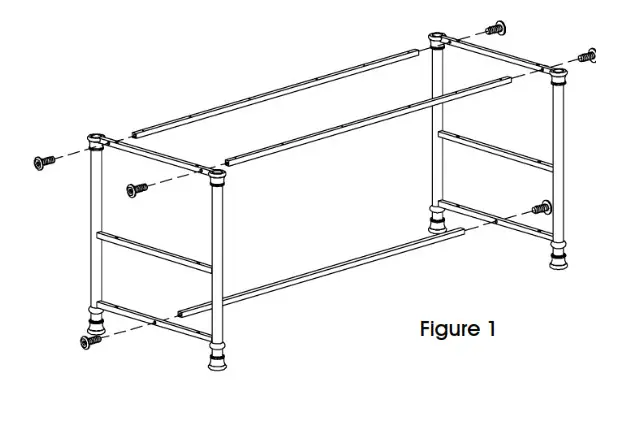 Figure 1