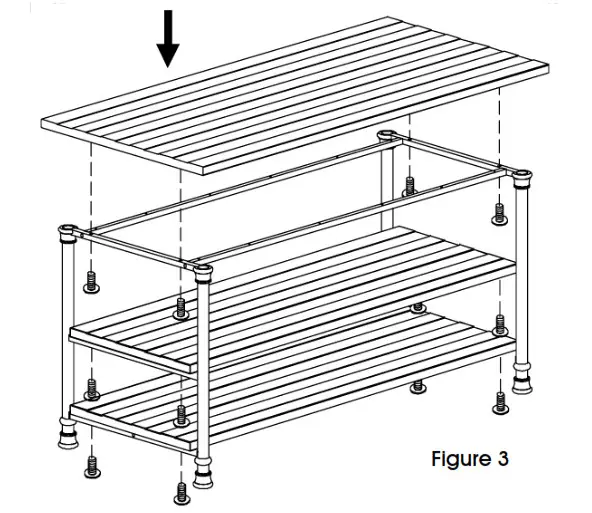 Figure 3