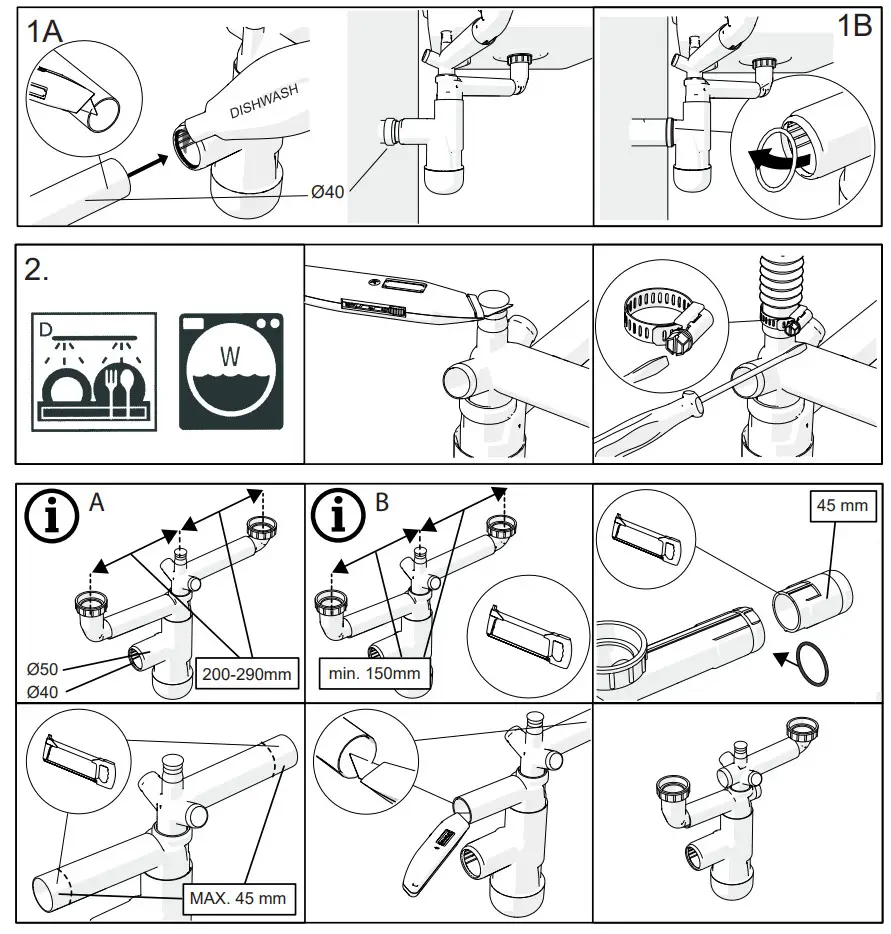 1A

DISHWASH

Ø40

1B

2.

D

W

A

Ø50

Ø40

200-290mm

B

min. 150mm

45 mm

MAX. 45 mm