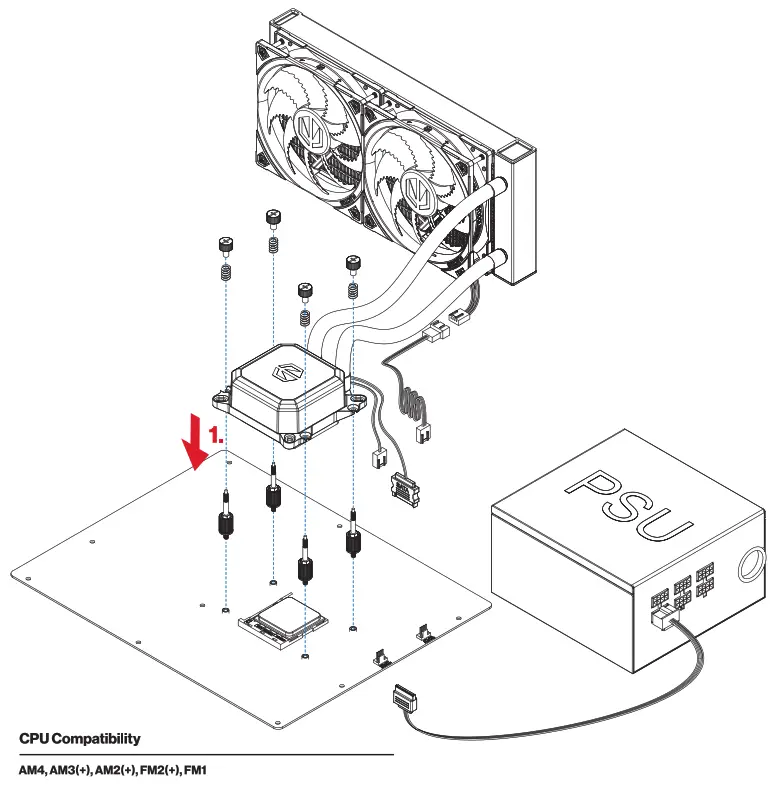 1.

PSU

CPU Compatibility

AM4, AM3(+), AM2(+), FM2(+), FM1