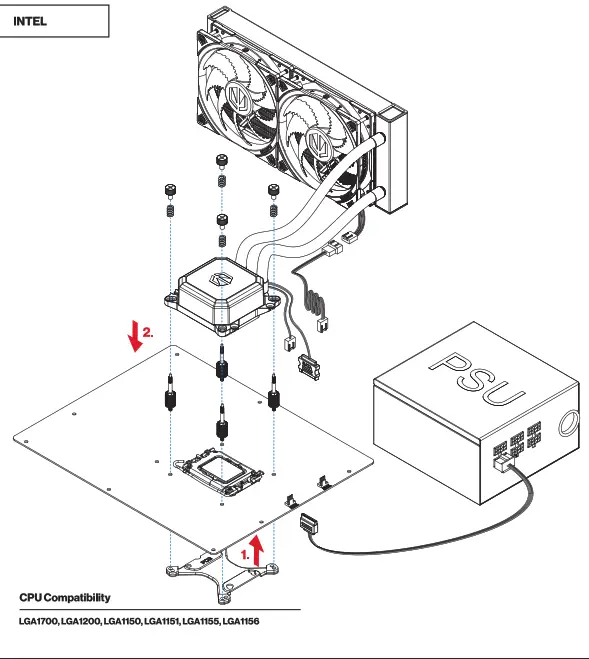 INTEL

2.

PSU

1.

CPU Compatibility

LGA1700, LGA1200, LGA1150, LGA1151, LGA1155, LGA1156