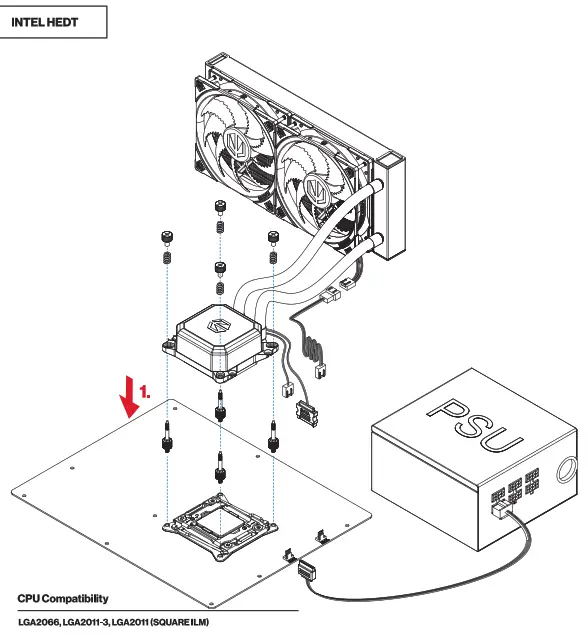 INTEL HEDT

1.

PSU

CPU Compatibility

LGA2066, LGA2011-3, LGA2011 (SQUARE ILM)