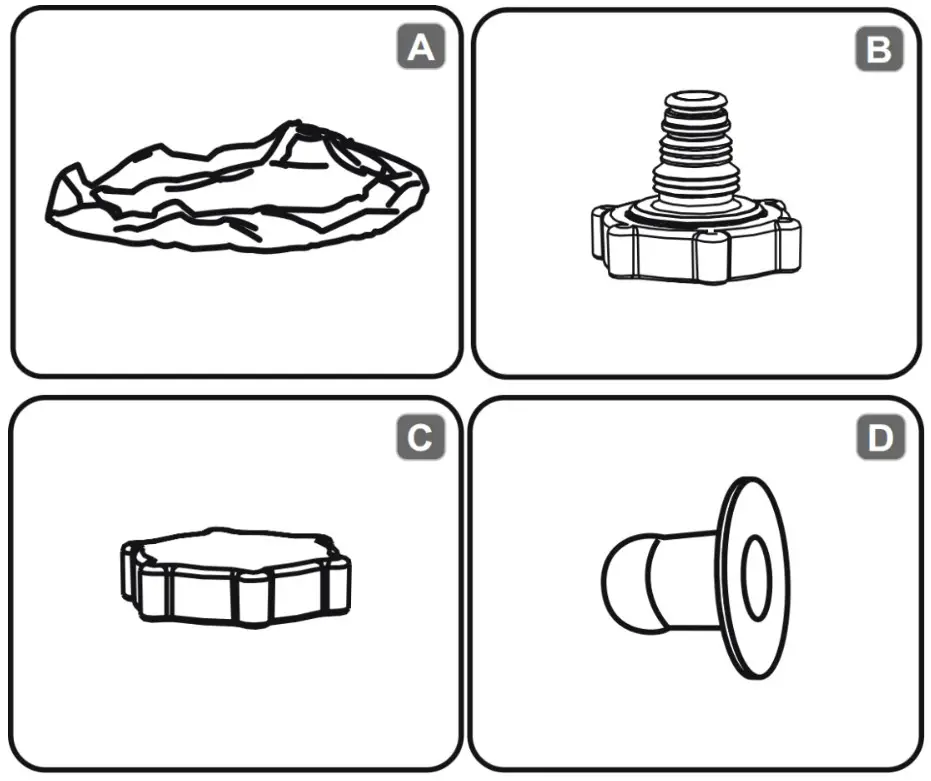 A

B

C

D