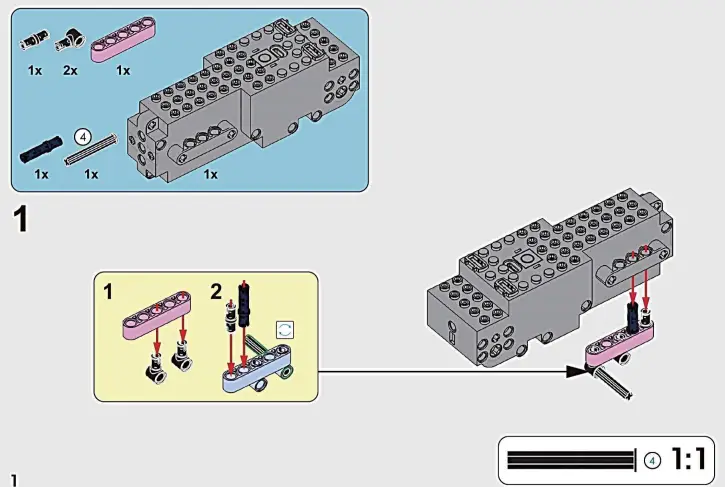 1x 2x 1x

4

1x 1x 1x

1

1

2

4 1:1

1