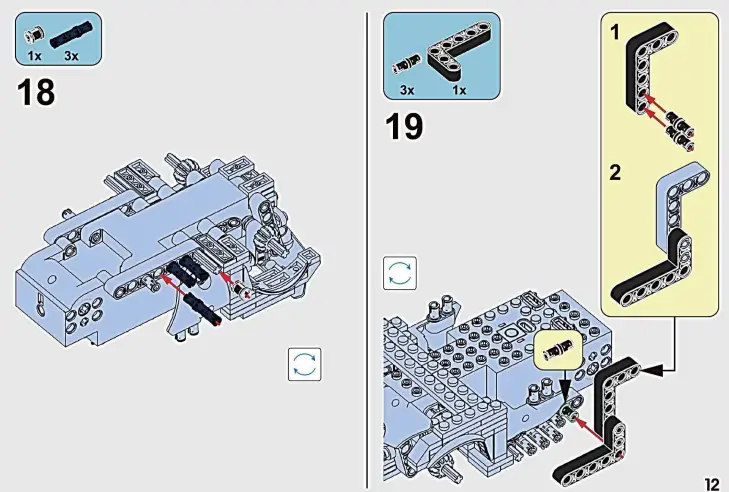 1x 3x

18

3x 1x

19

1

2

12