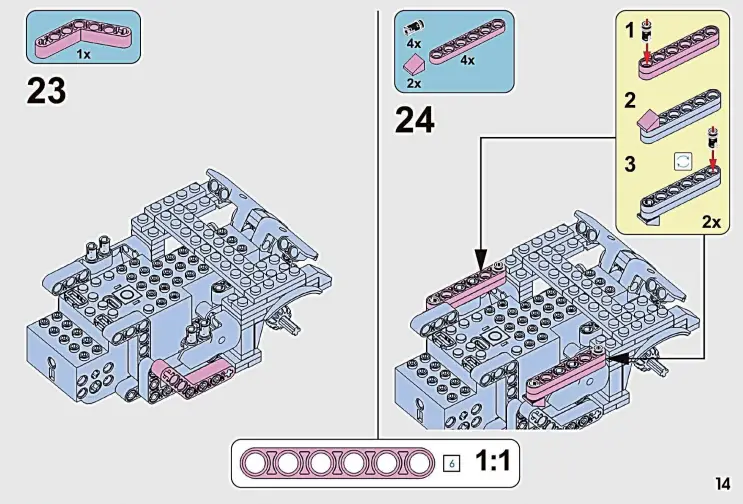 1x

23

4x
4x
2x

24

1
2
3
2x

6 1:1

14