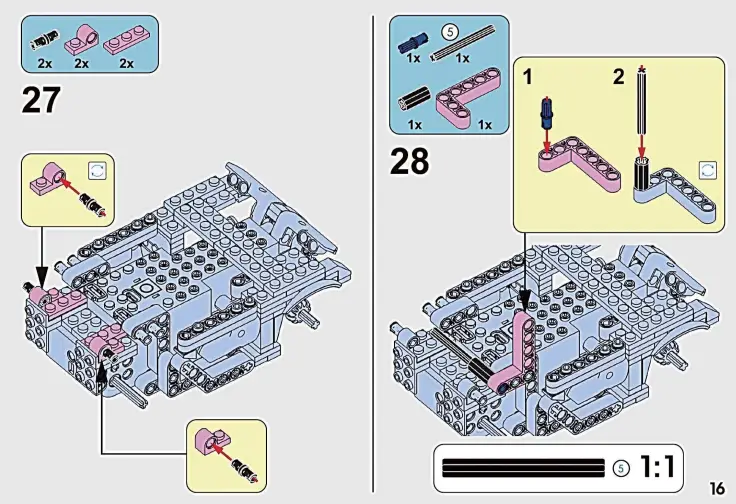 2x 2x 2x

27

5

1x 1x

1x 1x

28

1 2

5 1:1

16