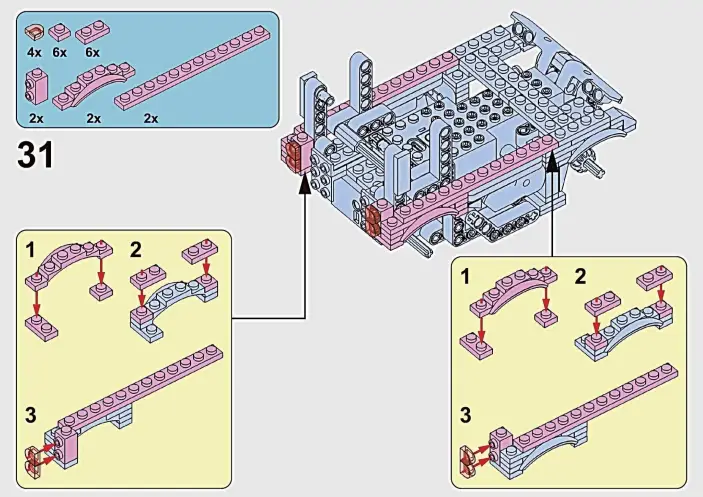 4x 6x 6x

2x 2x 2x

31

1 2

3

1 2

3