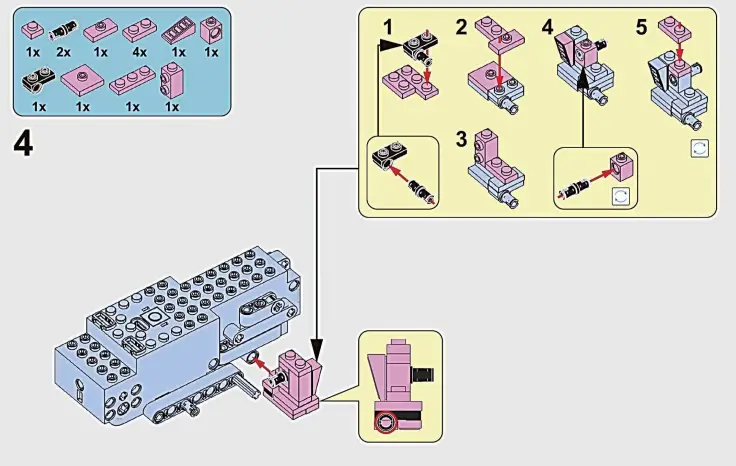 1x 2x 1x 4x 1x 1x

1x 1x 1x 1x

4

1 2 4 5

3