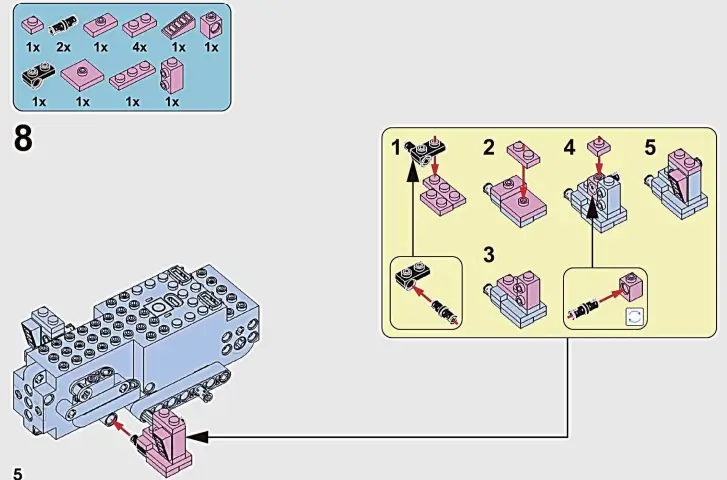 1x 2x 1x 4x 1x 1x

1x 1x 1x 1x

8

1 2 4 5

3

5